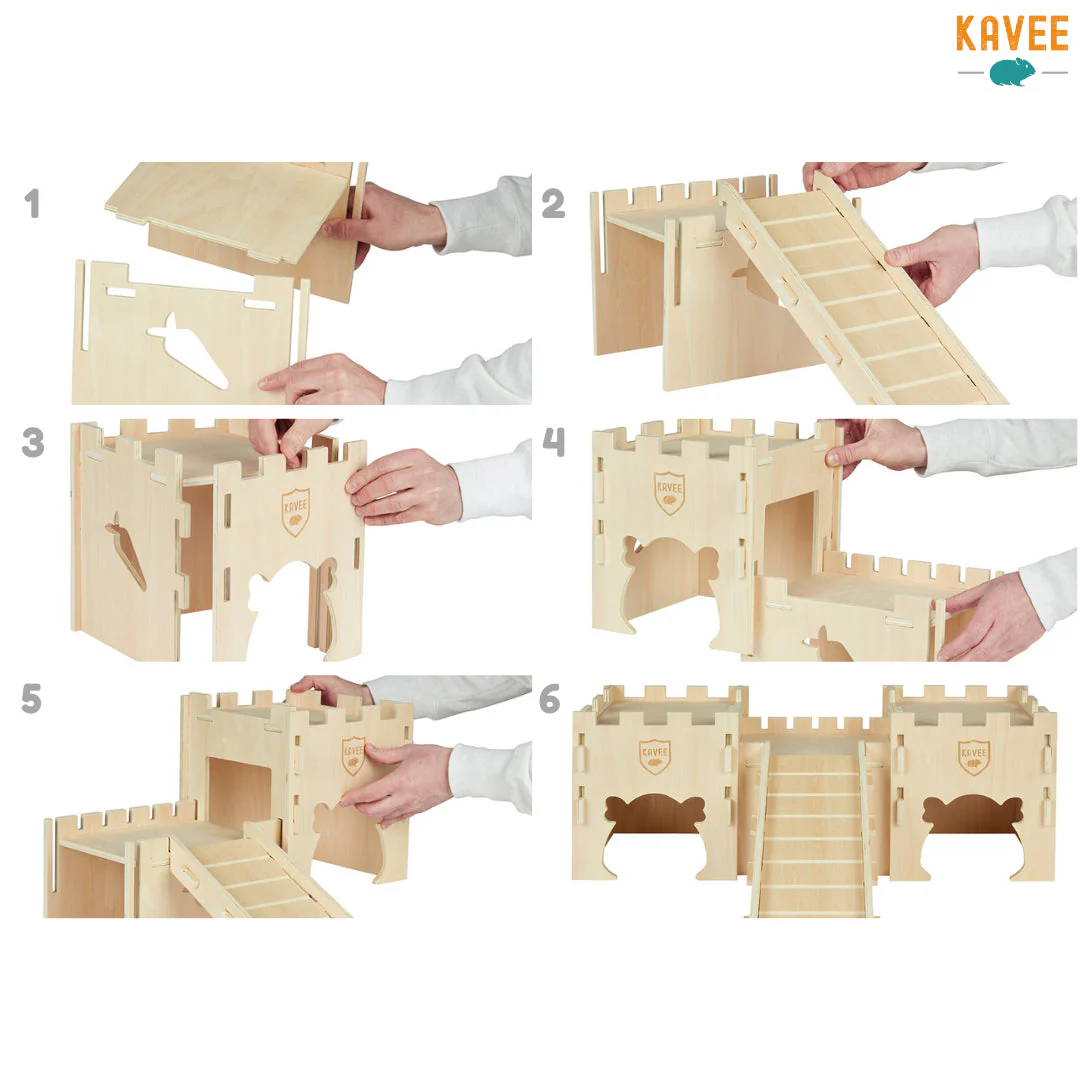 KAVEE

1

2

3

KAVEE

4

KAVEE

5

KAVEE

6

KAVEE

KAVEE